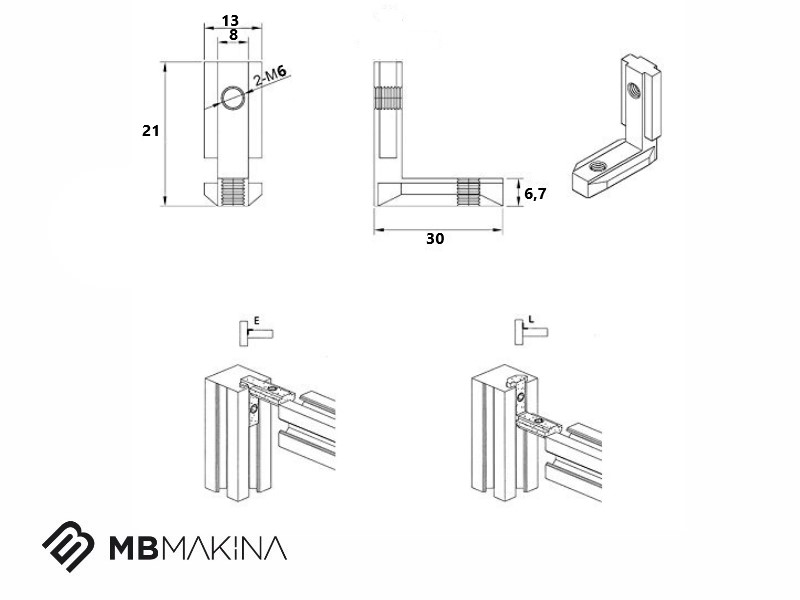 13
8
2-M6
21
6,7
30
E
L
MBMAKINA